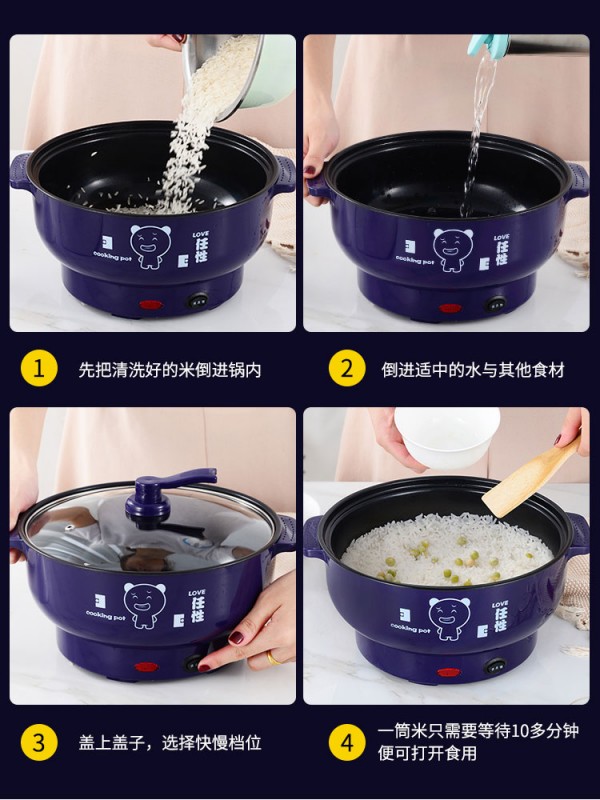 cooking pot LOVE 任性

cooking pot LOVE 任性

1 先把清洗好的米倒进锅内

2 倒进适中的水与其他食材

cooking pot LOVE 任性

cooking pot LOVE 任性

3 盖上盖子，选择快慢档位

4 一筒米只需要等待10多分钟便可打开食用