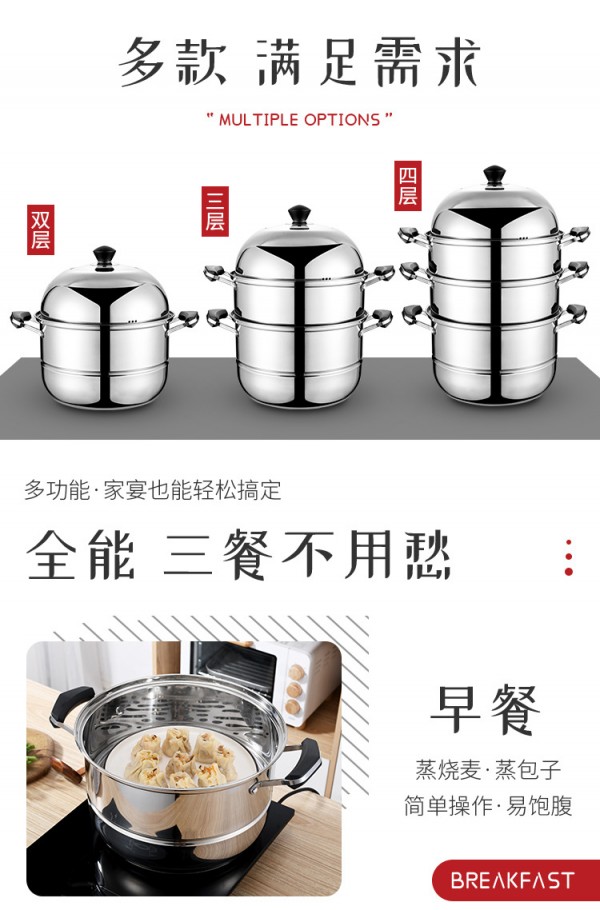 多款 满足需求

" MULTIPLE OPTIONS "

双层

三层

四层

多功能·家宴也能轻松搞定

全能 三餐不用愁

早餐

蒸烧麦·蒸包子
简单操作·易饱腹

BREAKFAST