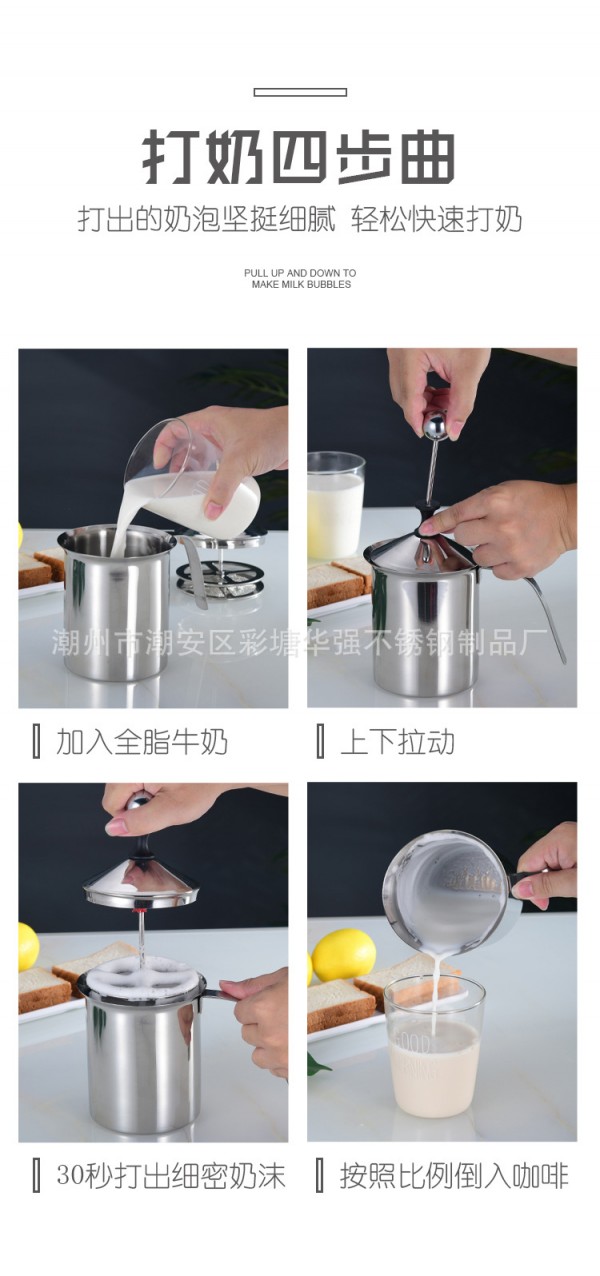 打奶四步曲

打出的奶泡坚挺细腻 轻松快速打奶

PULL UP AND DOWN TO MAKE MILK BUBBLES

潮州市潮安区彩塘华强不锈钢制品厂

加入全脂牛奶

上下拉动

30秒打出细密奶沫

按照比例倒入咖啡