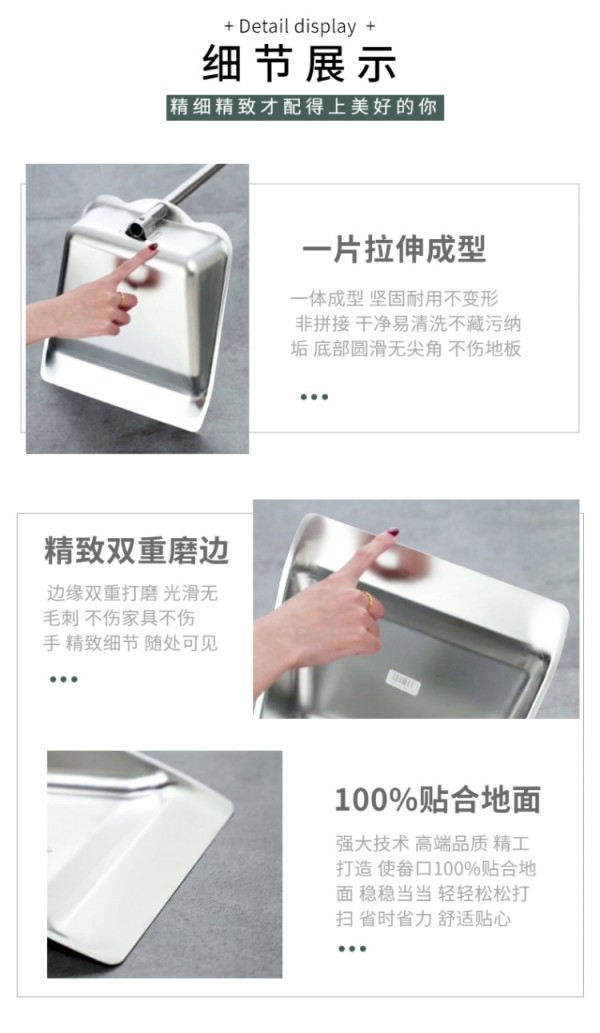 + Detail display +

细节展示

精细精致才配得上美好的你

一片拉伸成型

一体成型 坚固耐用不变形 非拼接 干净易清洗不藏污纳垢 底部圆滑无尖角 不伤地板

•••

精致双重磨边

边缘双重打磨 光滑无毛刺 不伤家具不伤手 精致细节 随处可见

•••

100%贴合地面

强大技术 高端品质 精工打造 使畚口100%贴合地面 稳稳当当 轻轻松松打扫 省时省力 舒适贴心

•••