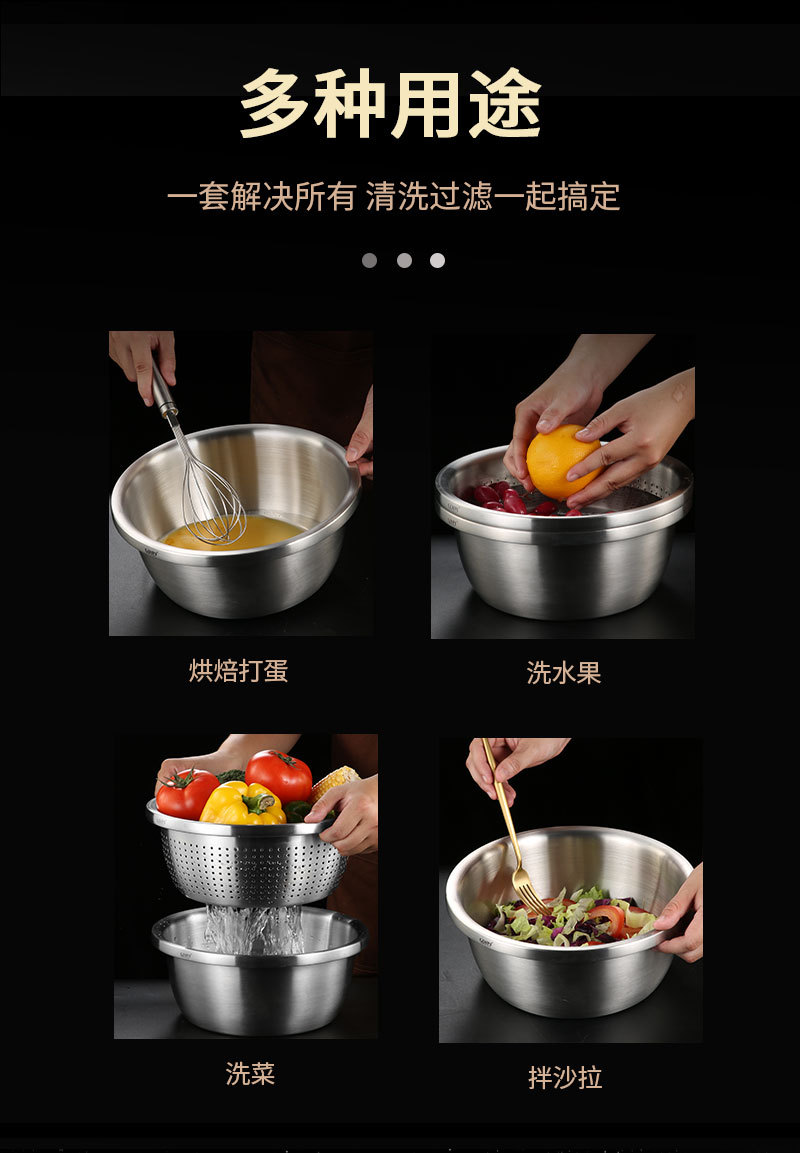 多种用途

一套解决所有 清洗过滤一起搞定

烘焙打蛋

洗水果

洗菜

拌沙拉