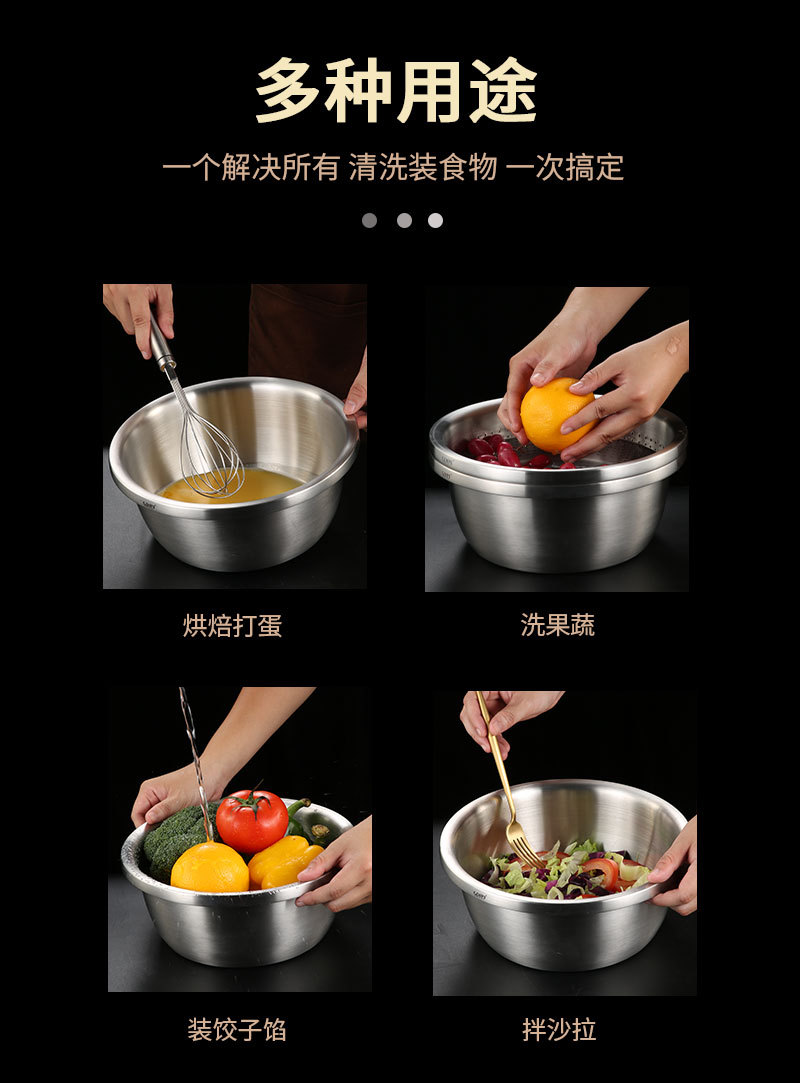 多种用途

一个解决所有 清洗装食物 一次搞定

烘焙打蛋

洗果蔬

装饺子馅

拌沙拉