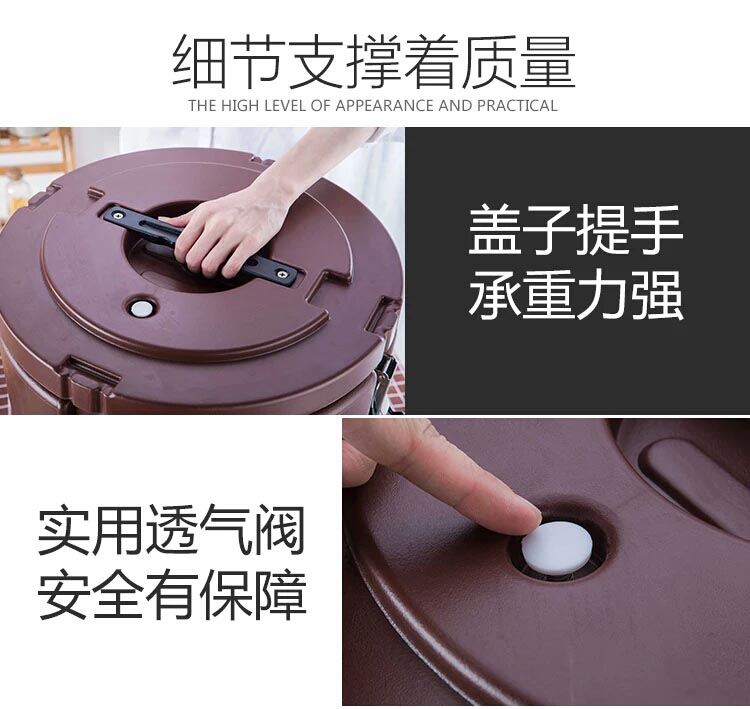 细节支撑着质量
THE HIGH LEVEL OF APPEARANCE AND PRACTICAL

盖子提手
承重力强

实用透气阀
安全有保障