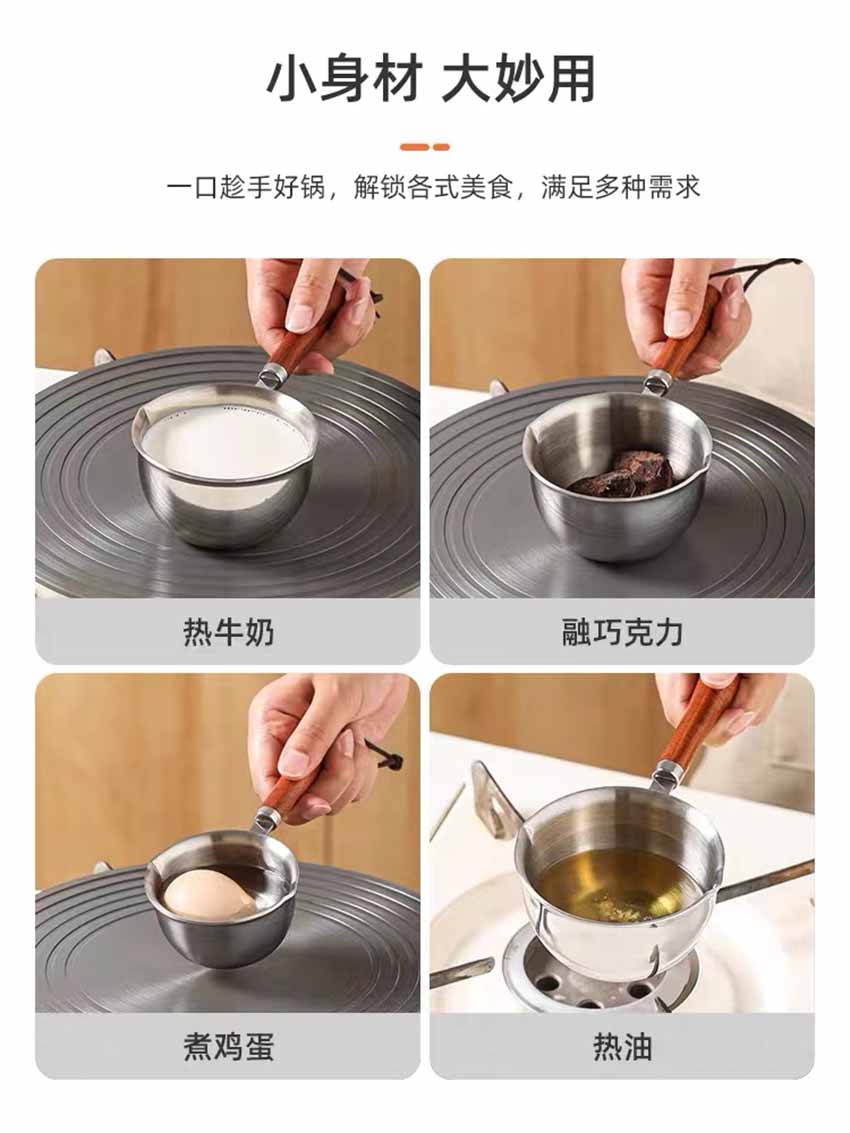 小身材 大妙用

一口趁手好锅，解锁各式美食，满足多种需求

热牛奶

融巧克力

煮鸡蛋

热油