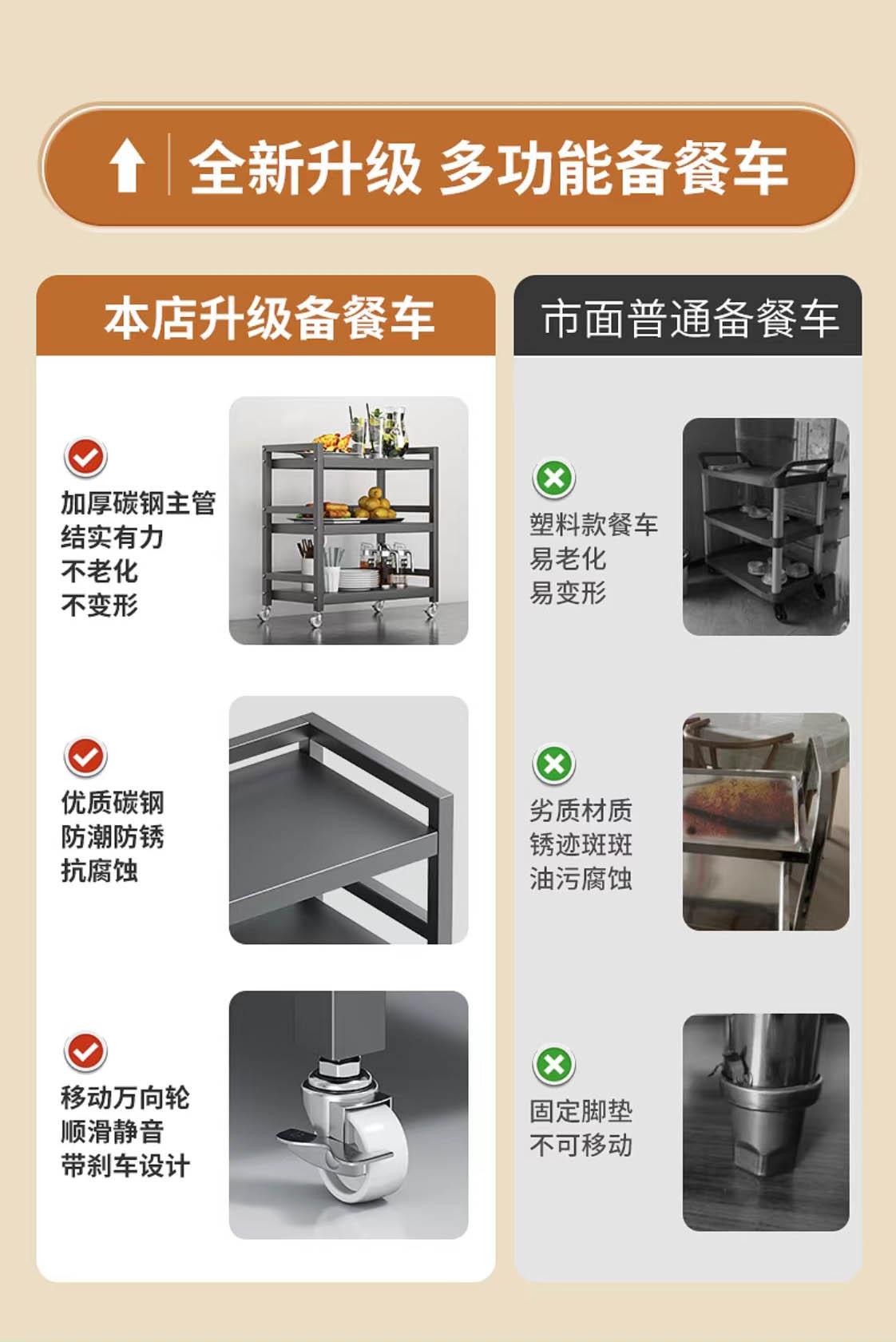 全新升级 多功能备餐车

本店升级备餐车

加厚碳钢主管
结实有力
不老化
不变形

优质碳钢
防潮防锈
抗腐蚀

移动万向轮
顺滑静音
带刹车设计

市面普通备餐车

塑料款餐车
易老化
易变形

劣质材质
锈迹斑斑
油污腐蚀

固定脚垫
不可移动