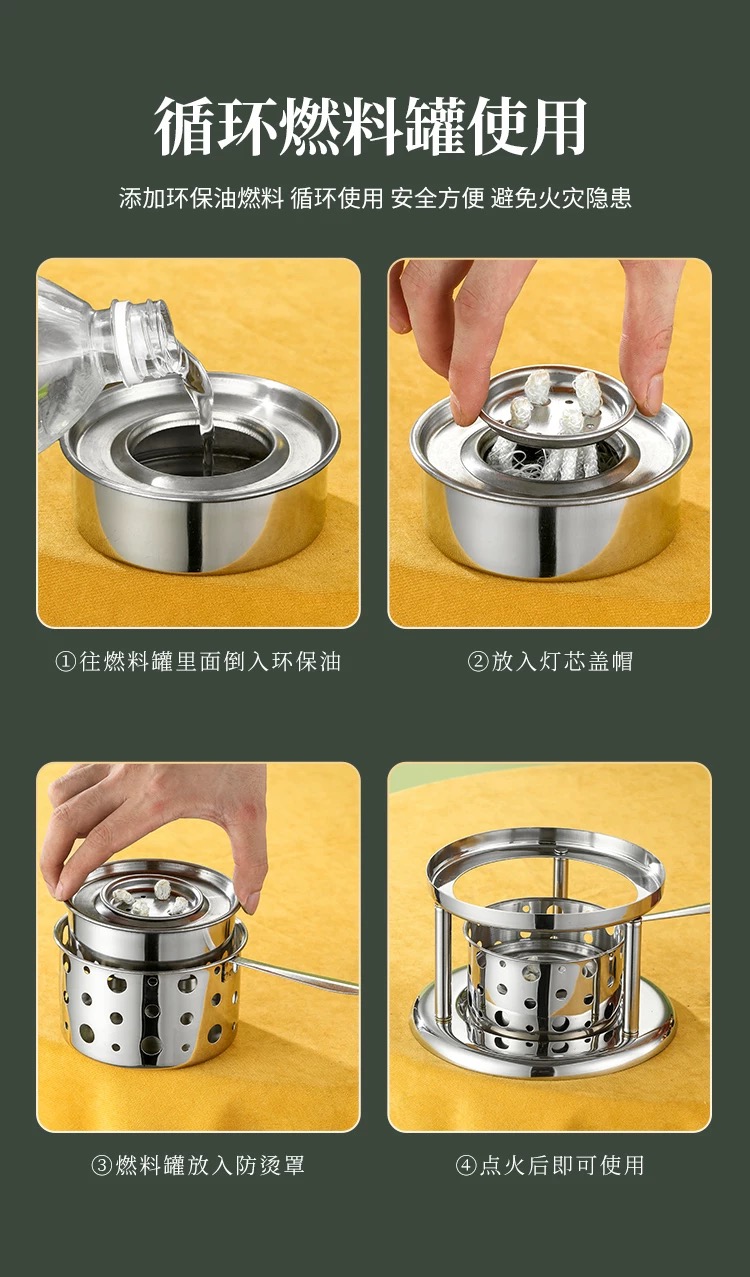 循环燃料罐使用

添加环保油燃料 循环使用 安全方便 避免火灾隐患

①往燃料罐里面倒入环保油

②放入灯芯盖帽

③燃料罐放入防烫罩

④点火后即可使用