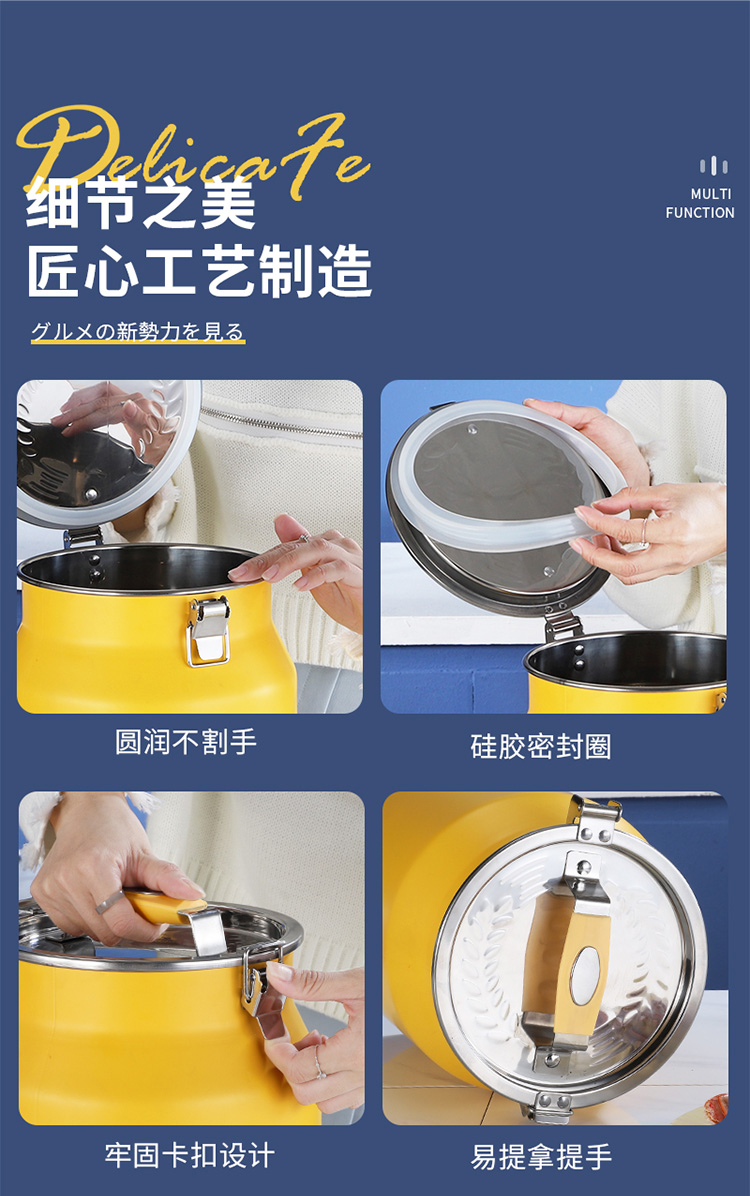 DelicaFe
细节之美
匠心工艺制造

グルメの新勢力を見る

MULTI FUNCTION

圆润不割手

硅胶密封圈

牢固卡扣设计

易提拿提手